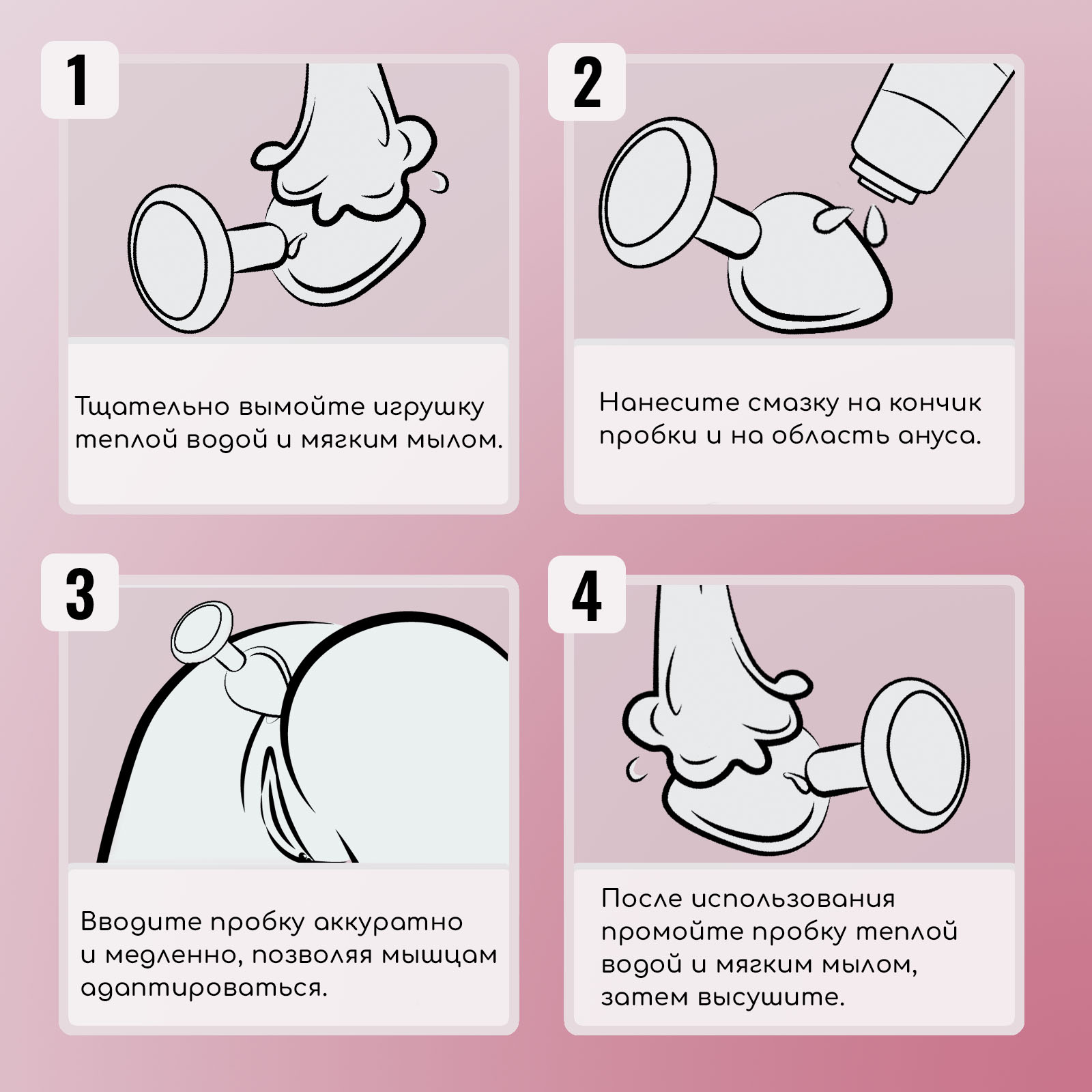 1

Тщательно вымойте игрушку теплой водой и мягким мылом.

2

Нанесите смазку на кончик пробки и на область ануса.

3

Вводите пробку аккуратно и медленно, позволяя мышцам адаптироваться.

4

После использования промойте пробку теплой водой и мягким мылом, затем высушите.